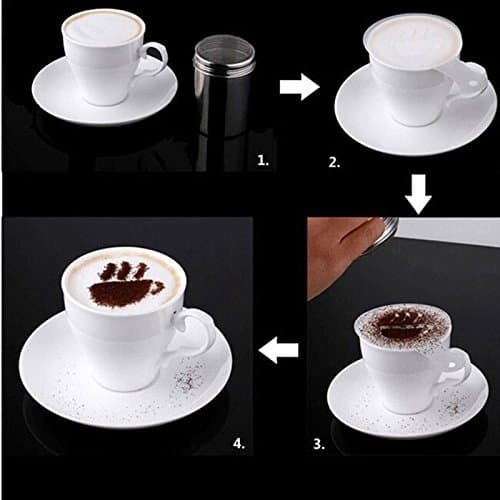 1.

2.

3.

4.