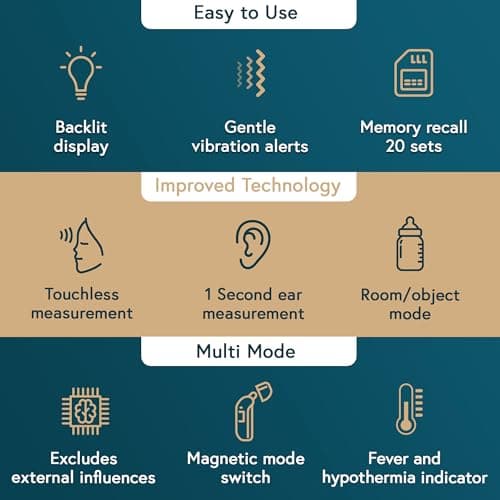 Easy to Use

Backlit display

Gentle vibration alerts

Memory recall 20 sets

Improved Technology

Touchless measurement

1 Second ear measurement

Room/object mode

Multi Mode

Excludes external influences

Magnetic mode switch

Fever and hypothermia indicator