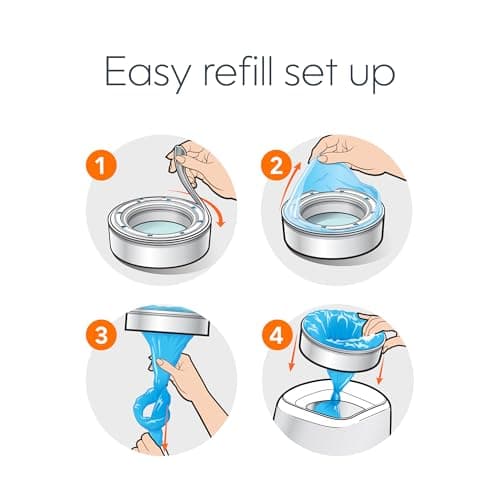 Easy refill set up

1

2

3

4