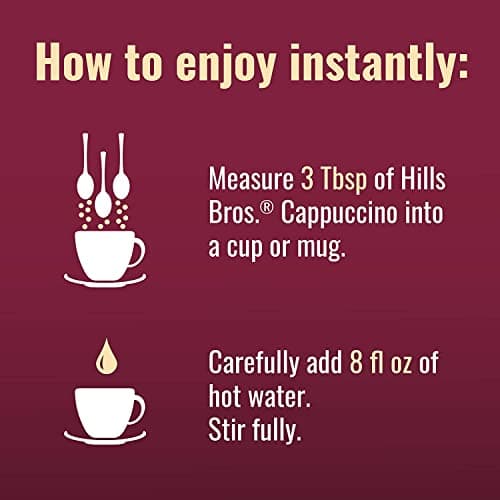 How to enjoy instantly:

Measure 3 Tbsp of Hills Bros.® Cappuccino into a cup or mug.

Carefully add 8 fl oz of hot water.
Stir fully.