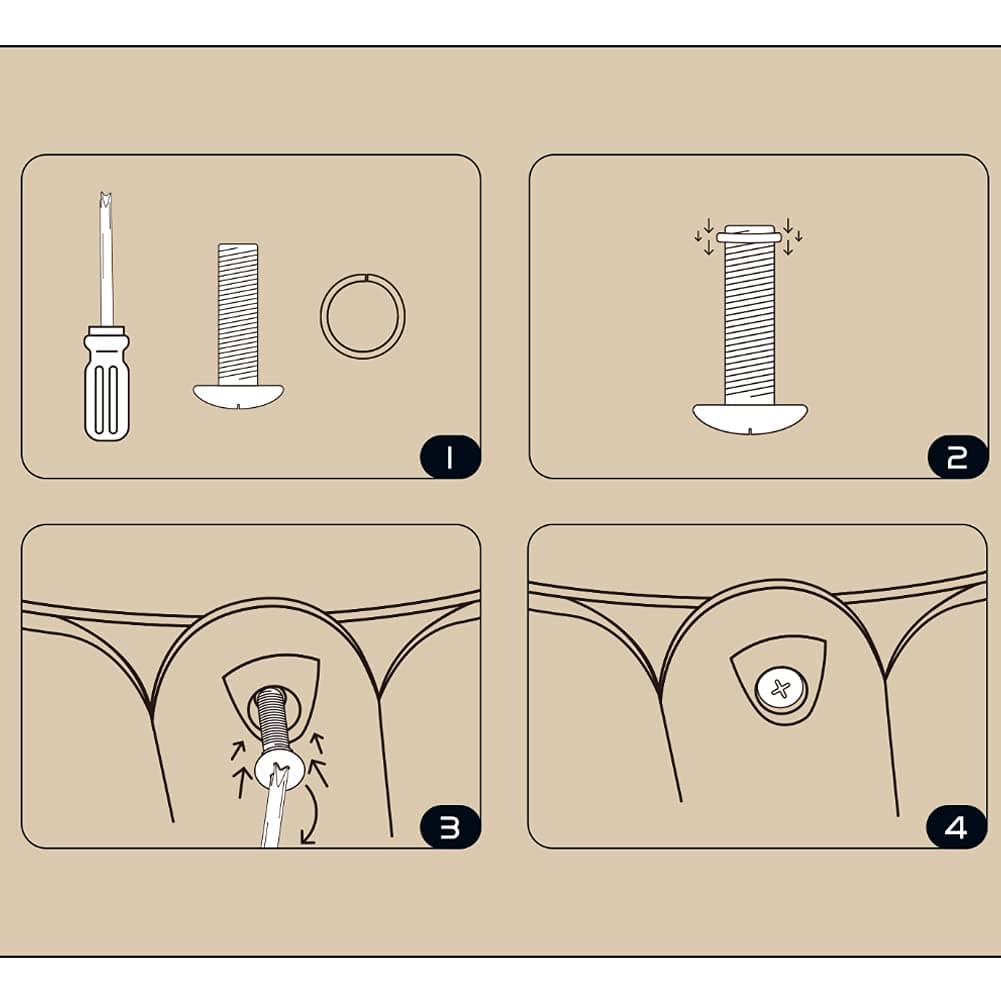 1

2

3

4