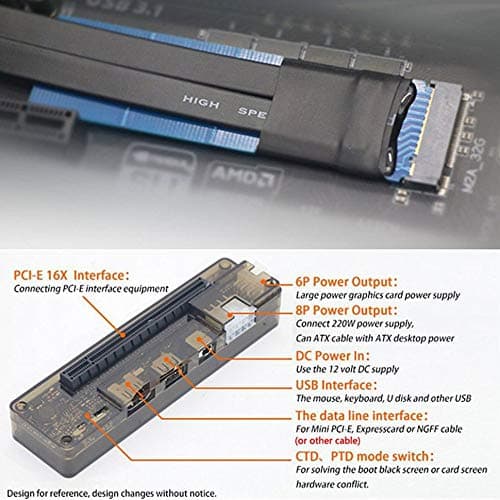 USB 3.1

HIGH SPE

AMD

M2A_32G

PCI-E 16X Interface:
Connecting PCI-E interface equipment

6P Power Output:
Large power graphics card power supply

8P Power Output:
Connect 220W power supply,
Can ATX cable with ATX desktop power

DC Power In:
Use the 12 volt DC supply

USB Interface:
The mouse, keyboard, U disk and other USB

The data line interface:
For Mini PCI-E, Expresscard or NGFF cable
(or other cable)

CTD、PTD mode switch:
For solving the boot black screen or card screen hardware conflict.

Design for reference, design changes without notice.