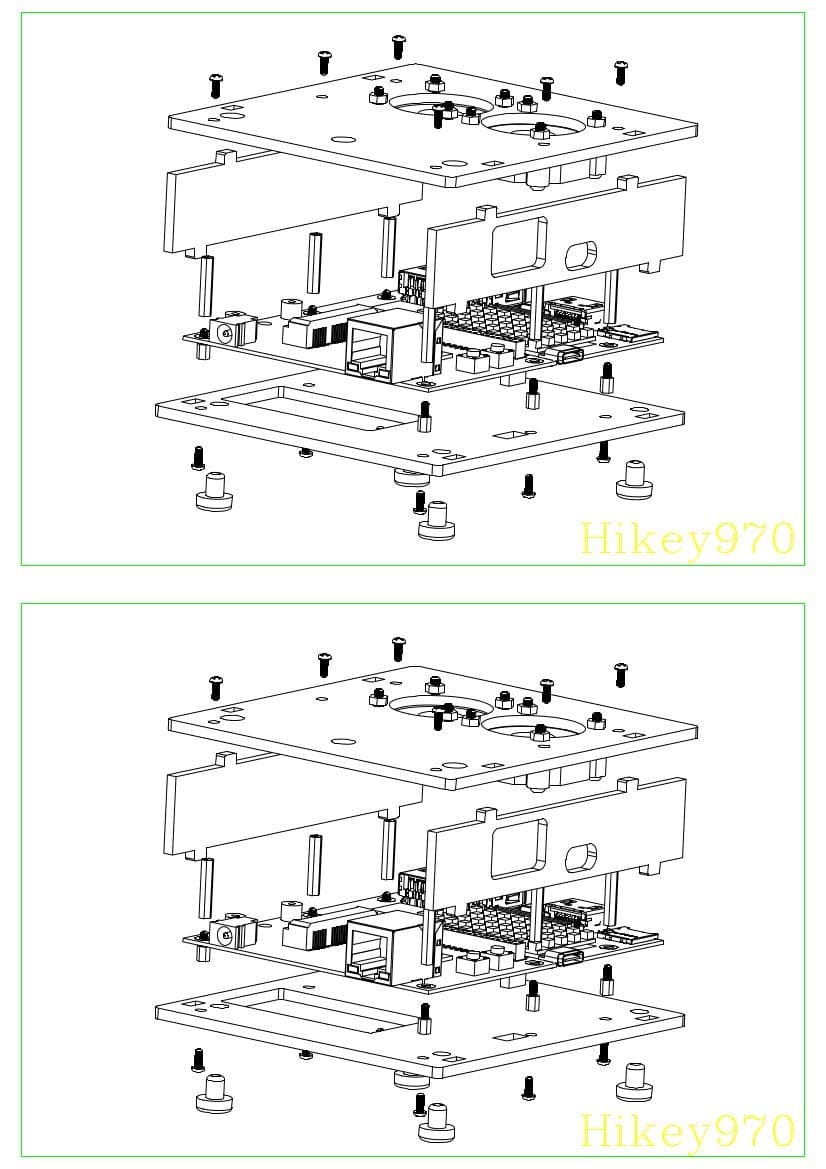 Hikey970

Hikey970