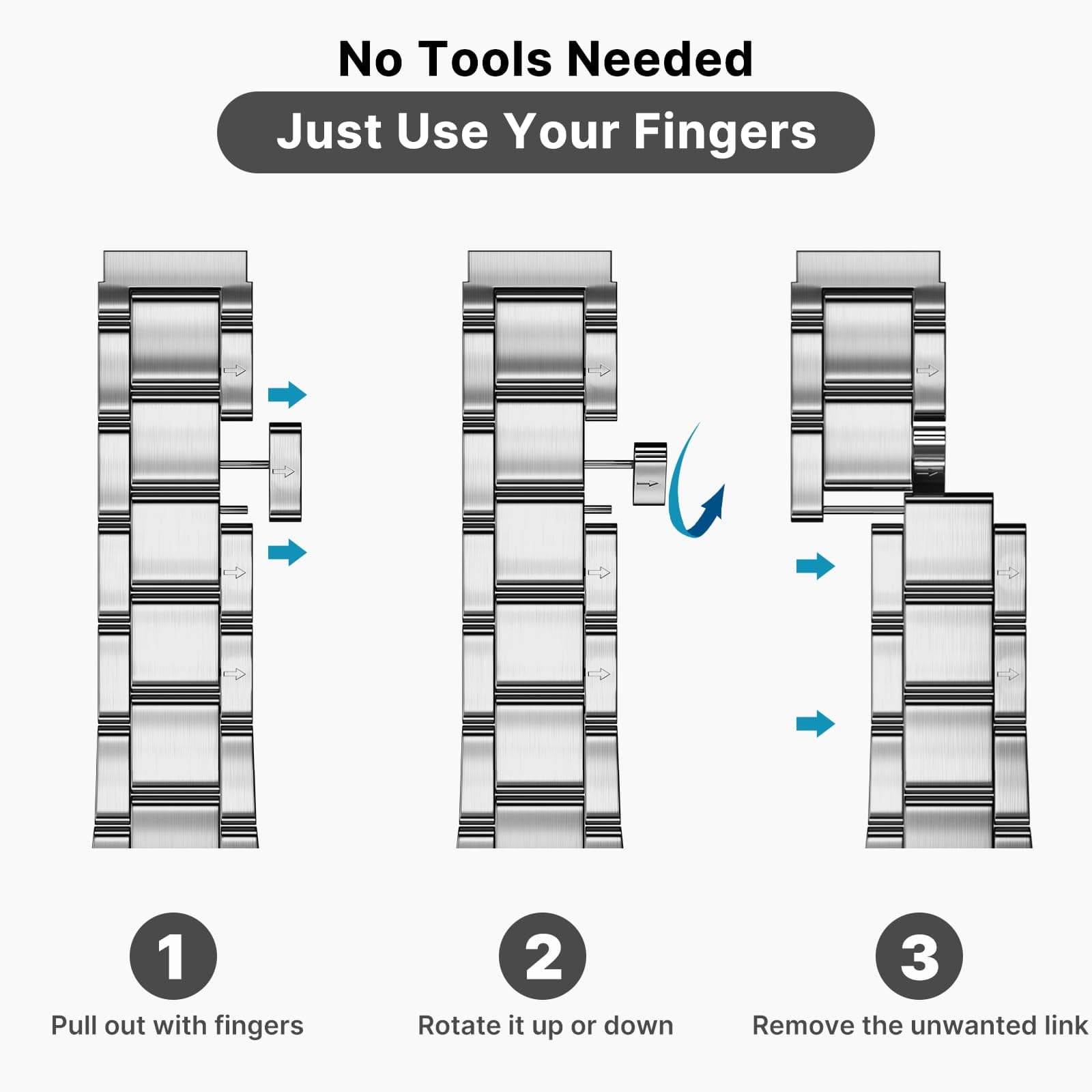 No Tools Needed

Just Use Your Fingers

1

Pull out with fingers

2

Rotate it up or down

3

Remove the unwanted link