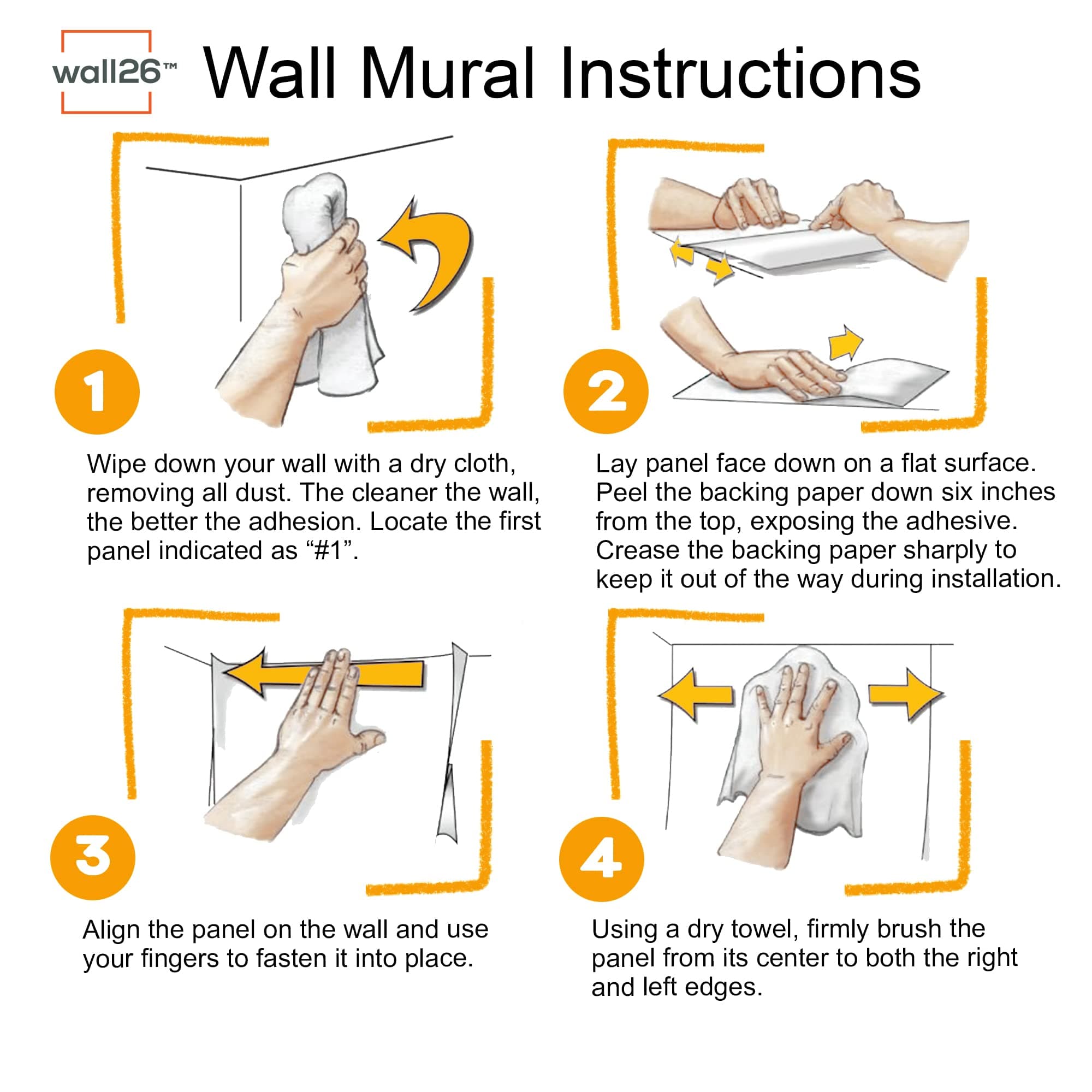 wall26™

Wall Mural Instructions

1

Wipe down your wall with a dry cloth, removing all dust. The cleaner the wall, the better the adhesion. Locate the first panel indicated as “#1”.

2

Lay panel face down on a flat surface. Peel the backing paper down six inches from the top, exposing the adhesive. Crease the backing paper sharply to keep it out of the way during installation.

3

Align the panel on the wall and use your fingers to fasten it into place.

4

Using a dry towel, firmly brush the panel from its center to both the right and left edges.