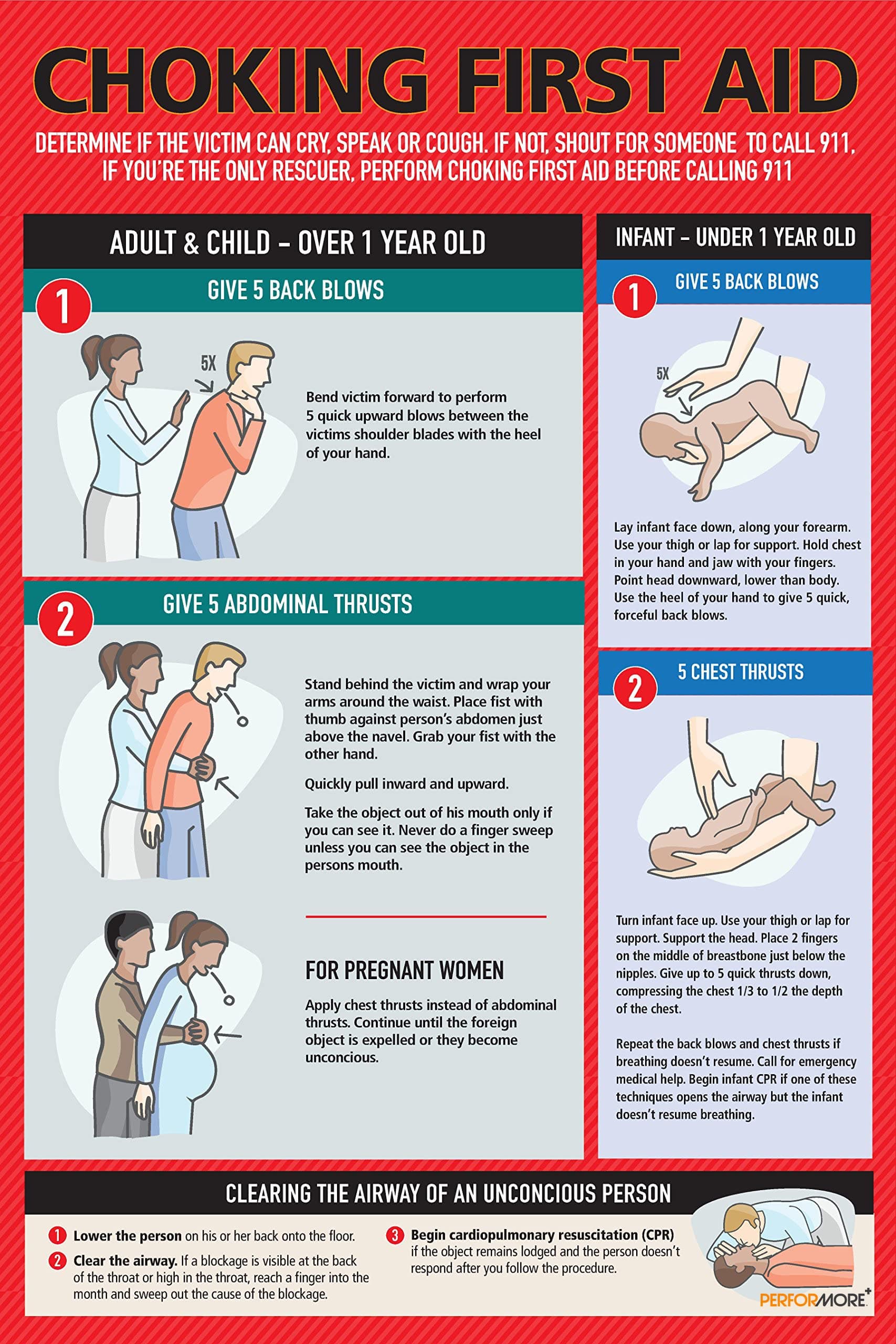 CHOKING FIRST AID

DETERMINE IF THE VICTIM CAN CRY, SPEAK OR COUGH. IF NOT, SHOUT FOR SOMEONE TO CALL 911, IF YOU'RE THE ONLY RESCUER, PERFORM CHOKING FIRST AID BEFORE CALLING 911

ADULT & CHILD – OVER 1 YEAR OLD

1 GIVE 5 BACK BLOWS

5X

Bend victim forward to perform 5 quick upward blows between the victims shoulder blades with the heel of your hand.

2 GIVE 5 ABDOMINAL THRUSTS

Stand behind the victim and wrap your arms around the waist. Place fist with thumb against person's abdomen just above the navel. Grab your fist with the other hand.

Quickly pull inward and upward.

Take the object out of his mouth only if you can see it. Never do a finger sweep unless you can see the object in the persons mouth.

FOR PREGNANT WOMEN

Apply chest thrusts instead of abdominal thrusts. Continue until the foreign object is expelled or they become unconcious.

INFANT – UNDER 1 YEAR OLD

1 GIVE 5 BACK BLOWS

5X

Lay infant face down, along your forearm. Use your thigh or lap for support. Hold chest in your hand and jaw with your fingers. Point head downward, lower than body. Use the heel of your hand to give 5 quick, forceful back blows.

2 5 CHEST THRUSTS

Turn infant face up. Use your thigh or lap for support. Support the head. Place 2 fingers on the middle of breastbone just below the nipples. Give up to 5 quick thrusts down, compressing the chest 1/3 to 1/2 the depth of the chest.

Repeat the back blows and chest thrusts if breathing doesn't resume. Call for emergency medical help. Begin infant CPR if one of these techniques opens the airway but the infant doesn't resume breathing.

CLEARING THE AIRWAY OF AN UNCONCIOUS PERSON

1 Lower the person on his or her back onto the floor.

2 Clear the airway. If a blockage is visible at the back of the throat or high in the throat, reach a finger into the month and sweep out the cause of the blockage.

3 Begin cardiopulmonary resuscitation (CPR) if the object remains lodged and the person doesn't respond after you follow the procedure.

PERFORMORE+