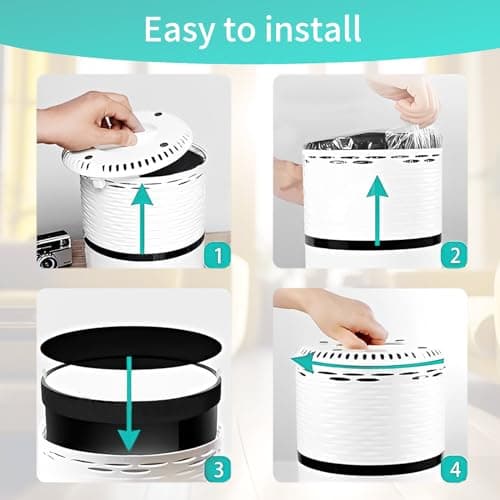 Easy to install

1

2

3

4